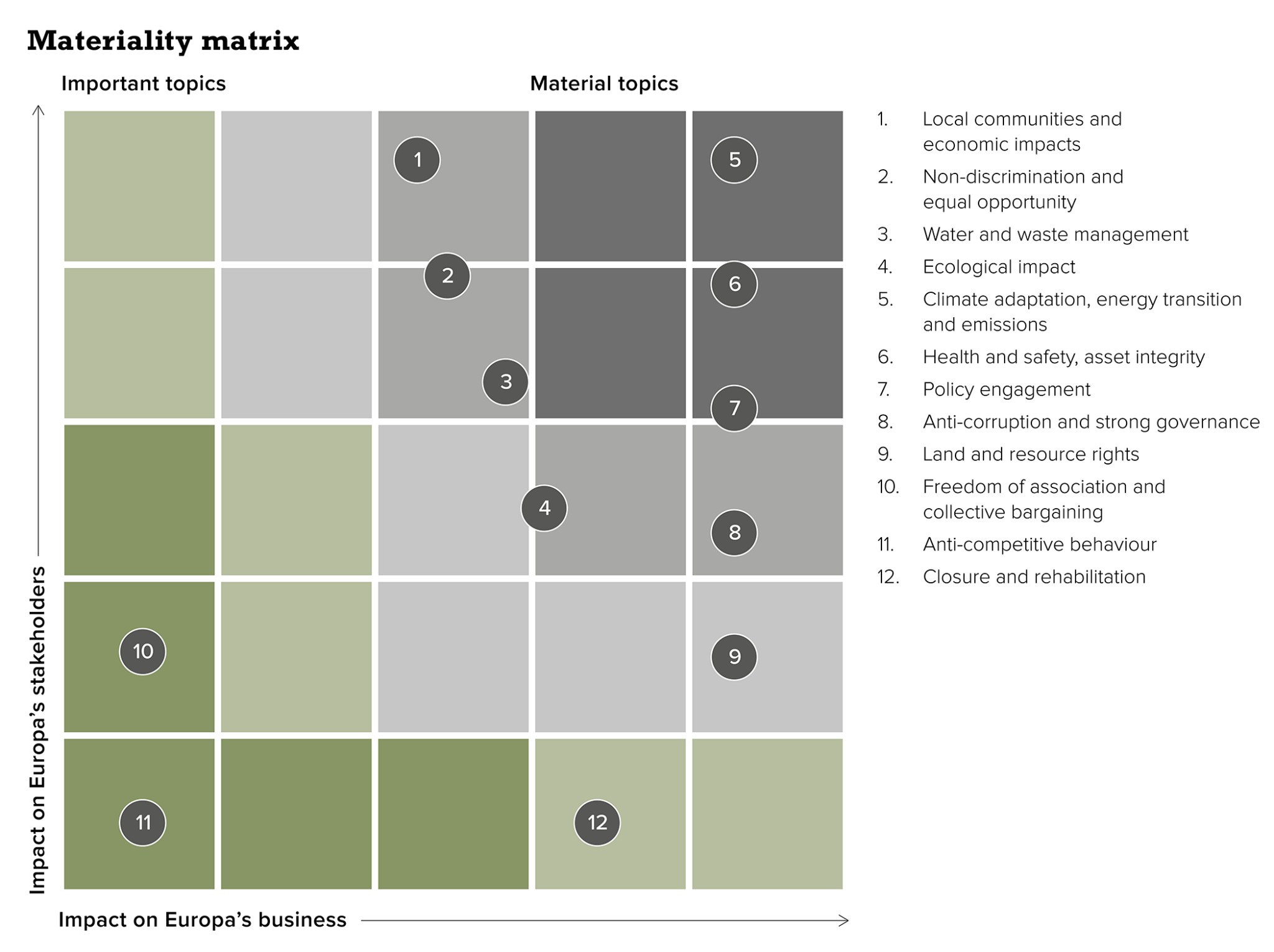 Materiality matrix

Important topics

Material topics

Impact on Europa's stakeholders

1

5

2

6

3

7

4

8

10

9

11

12

Impact on Europa's business

1. Local communities and economic impacts
2. Non-discrimination and equal opportunity
3. Water and waste management
4. Ecological impact
5. Climate adaptation, energy transition and emissions
6. Health and safety, asset integrity
7. Policy engagement
8. Anti-corruption and strong governance
9. Land and resource rights
10. Freedom of association and collective bargaining
11. Anti-competitive behaviour
12. Closure and rehabilitation